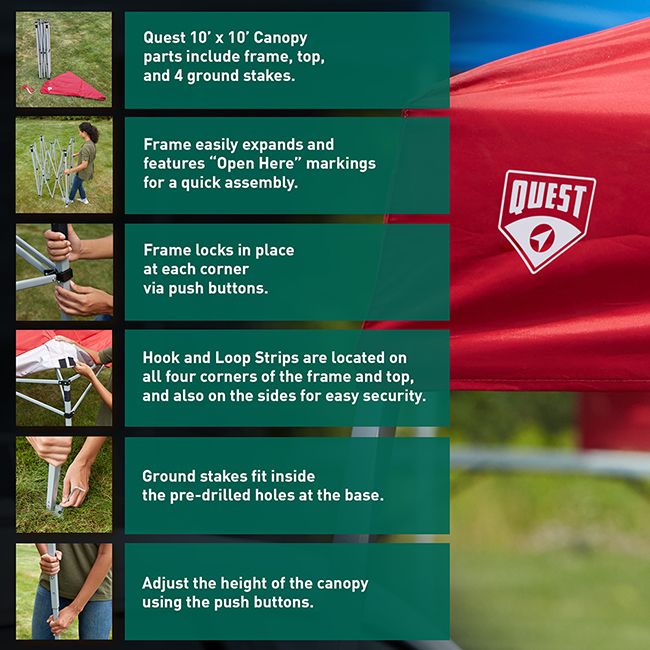 Quest 10' x 10' Canopy parts include frame, top, and 4 ground stakes.

Frame easily expands and features "Open Here" markings for a quick assembly.

Frame locks in place at each corner via push buttons.

Hook and Loop Strips are located on all four corners of the frame and top, and also on the sides for easy security.

Ground stakes fit inside the pre-drilled holes at the base.

Adjust the height of the canopy using the push buttons.

QUEST